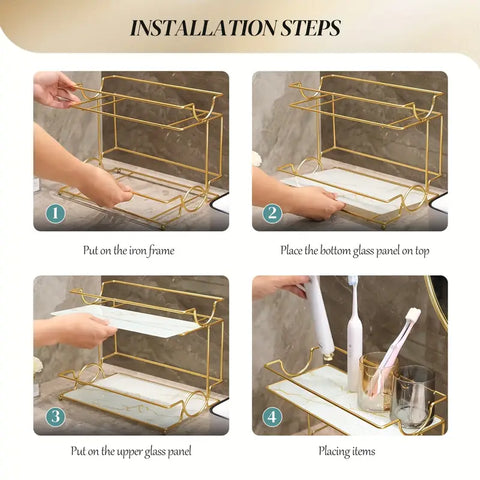 INSTALLATION STEPS

1

Put on the iron frame

2

Place the bottom glass panel on top

3

Put on the upper glass panel

4

Placing items