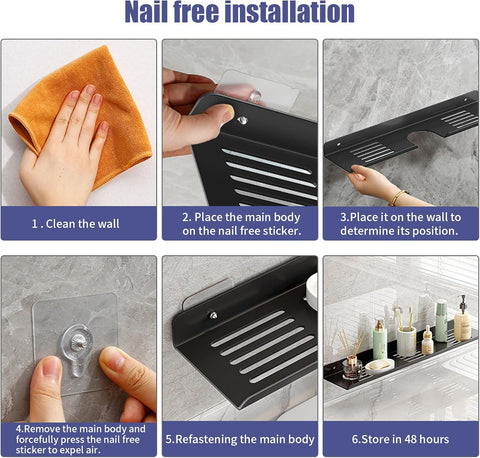 Nail free installation

1 . Clean the wall

2. Place the main body on the nail free sticker.

3.Place it on the wall to determine its position.

4.Remove the main body and forcefully press the nail free sticker to expel air.

5.Refastening the main body

6.Store in 48 hours